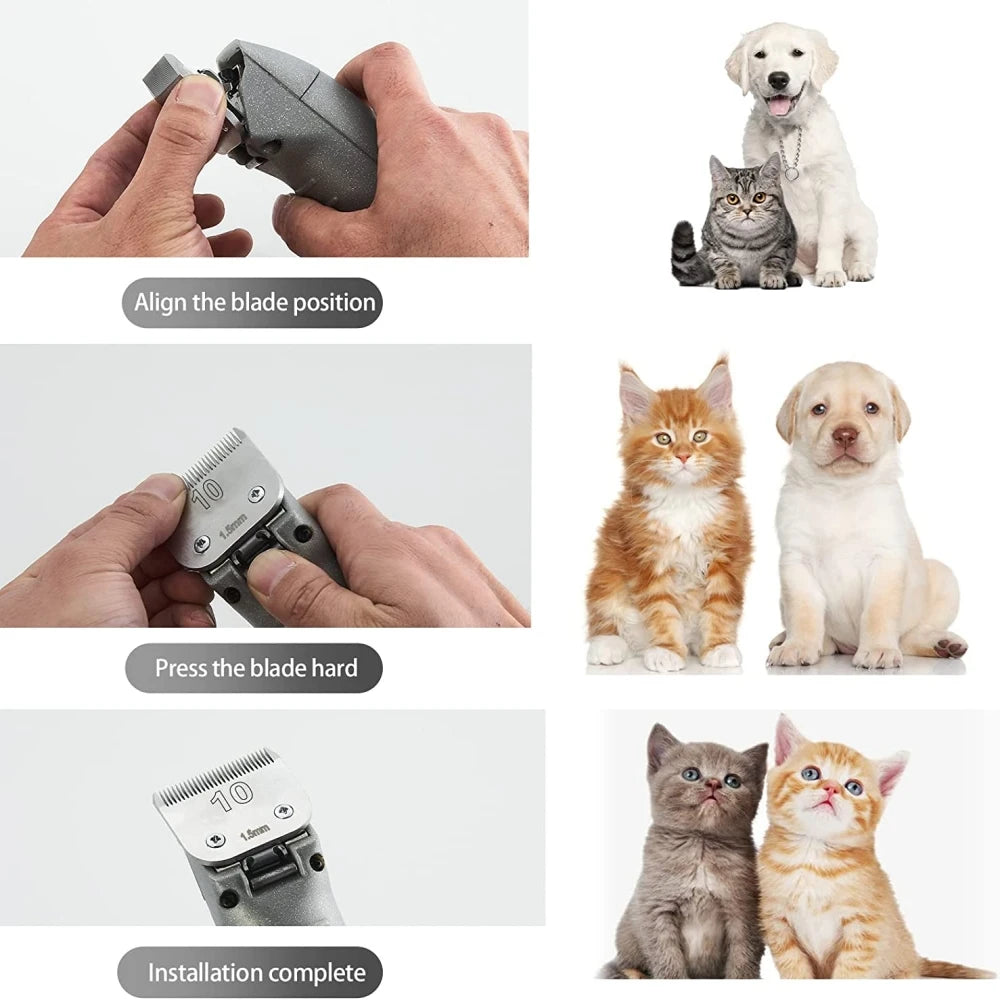 Align the blade position

10
1.5mm

Press the blade hard

10
1.5mm

Installation complete